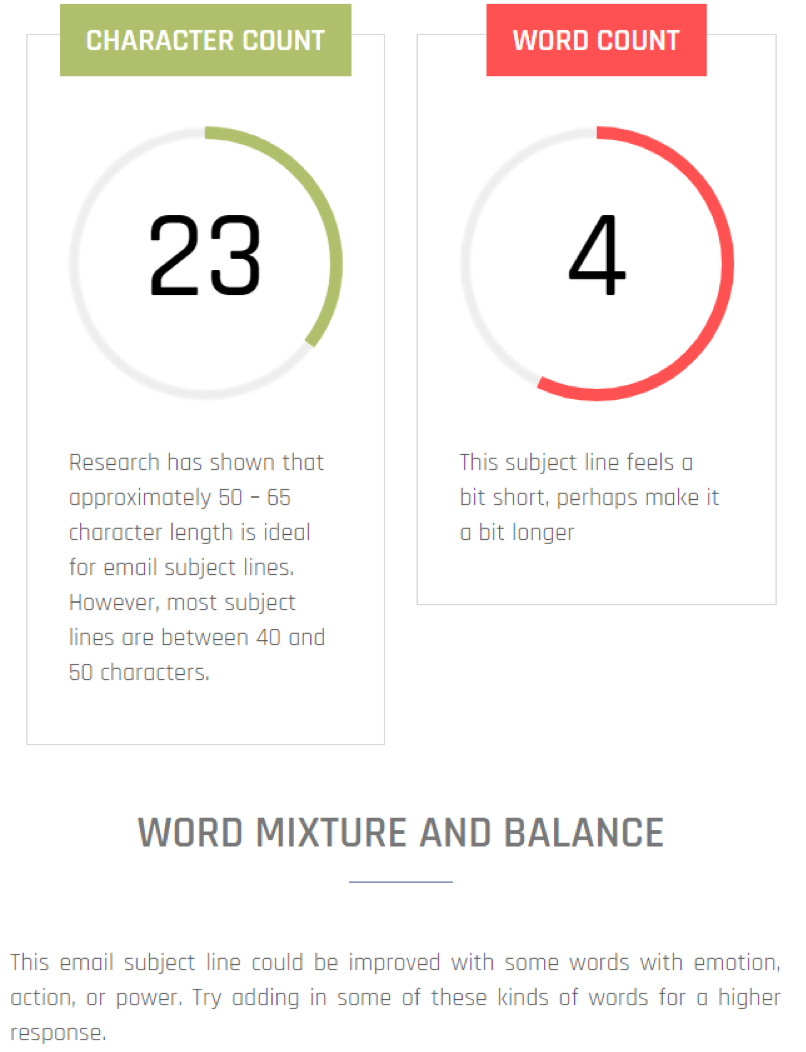 CHARACTER COUNT

23

Research has shown that approximately 50 – 65 character length is ideal for email subject lines. However, most subject lines are between 40 and 50 characters.

WORD COUNT

4

This subject line feels a bit short, perhaps make it a bit longer

WORD MIXTURE AND BALANCE

This email subject line could be improved with some words with emotion, action, or power. Try adding in some of these kinds of words for a higher response.